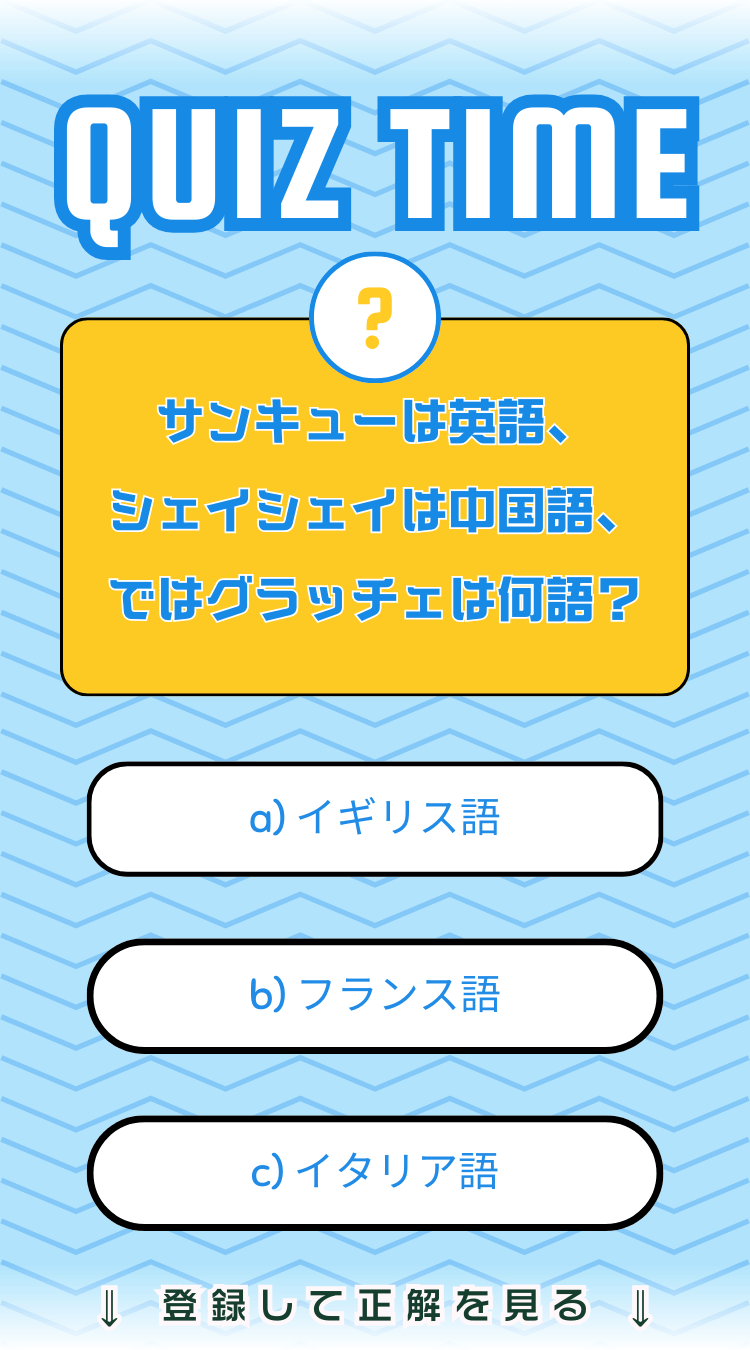 QUIZ TIME

?

サンキューは英語、
シェイシェイは中国語、
ではグラッチェは何語？

a)イギリス語

b)フランス語

c)イタリア語

⇓ 登録して正解を見る ⇓